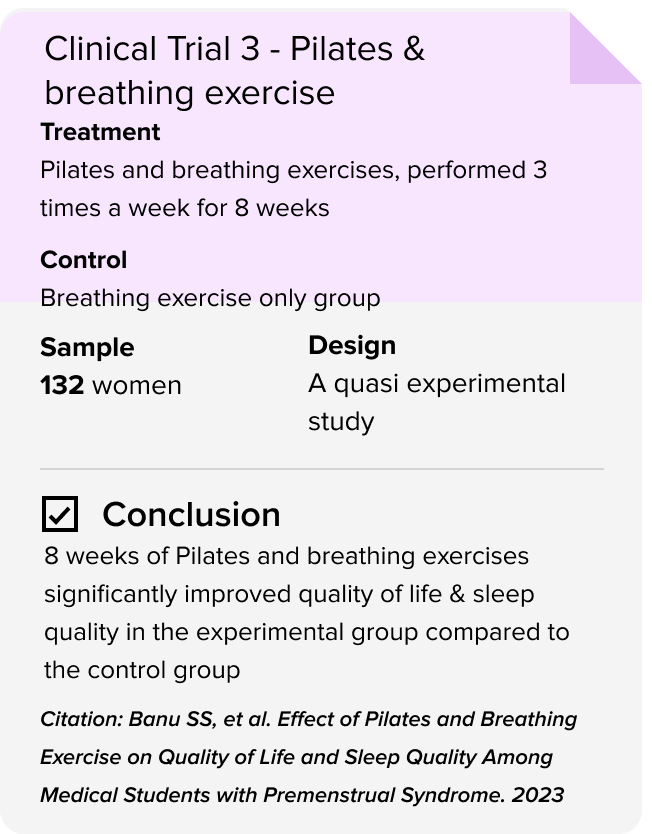 Clinical Trial 3 - Pilates & breathing exercise

Treatment
Pilates and breathing exercises, performed 3 times a week for 8 weeks

Control
Breathing exercise only group

Sample
132 women

Design
A quasi experimental study

Conclusion
8 weeks of Pilates and breathing exercises significantly improved quality of life & sleep quality in the experimental group compared to the control group

Citation: Banu SS, et al. Effect of Pilates and Breathing Exercise on Quality of Life and Sleep Quality Among Medical Students with Premenstrual Syndrome. 2023